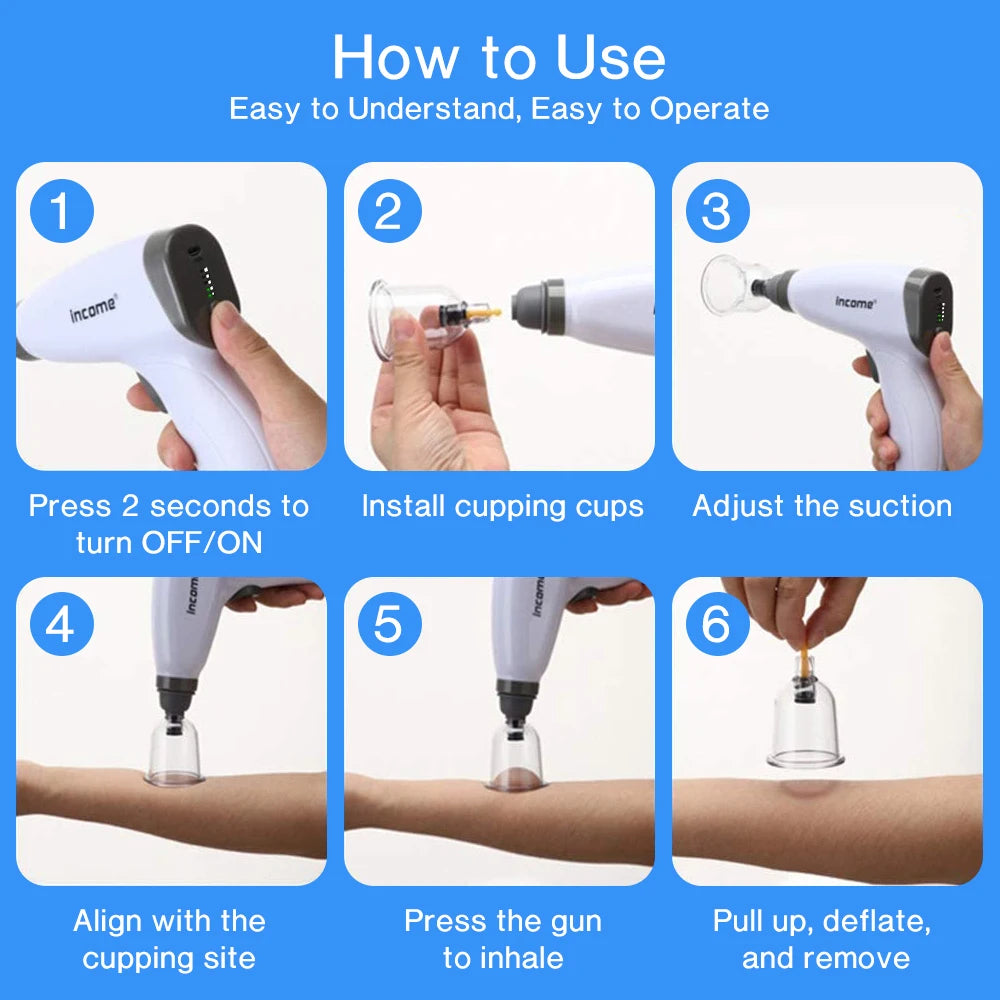 How to Use
Easy to Understand, Easy to Operate

1
income
Press 2 seconds to turn OFF/ON

2
Install cupping cups

3
income
Adjust the suction

4
income
Align with the cupping site

5
income
Press the gun to inhale

6
Pull up, deflate, and remove